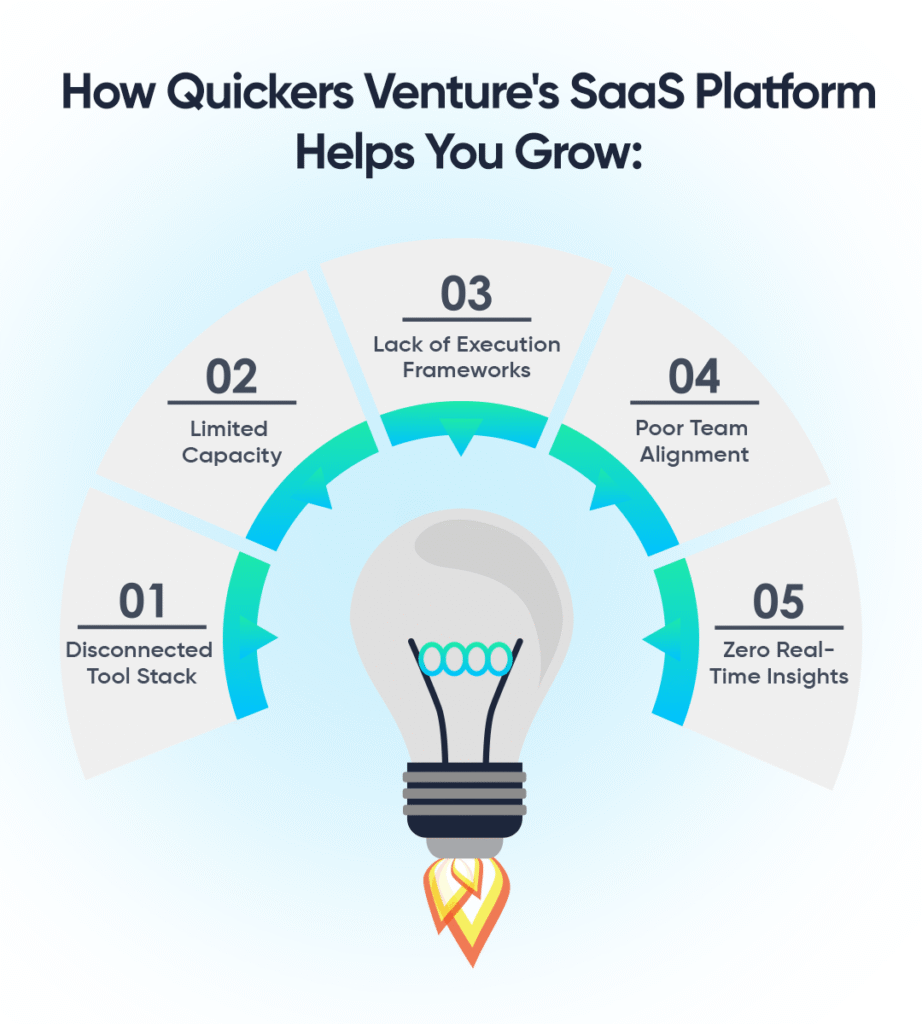 How Quickers Venture's SaaS Platform Helps You Grow:

01
Disconnected Tool Stack

02
Limited Capacity

03
Lack of Execution Frameworks

04
Poor Team Alignment

05
Zero Real-Time Insights